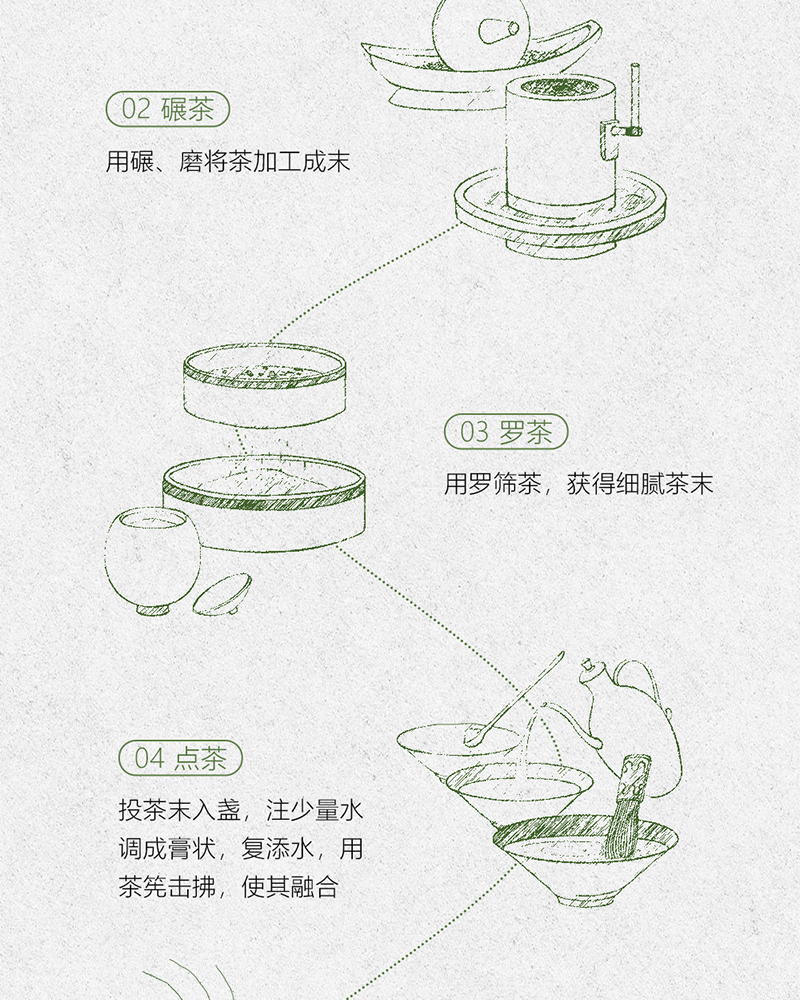 02 碾茶

用碾、磨将茶加工成末

03 罗茶

用罗筛茶，获得细腻茶末

04 点茶

投茶末入盏，注少量水调成膏状，复添水，用茶筅击拂，使其融合